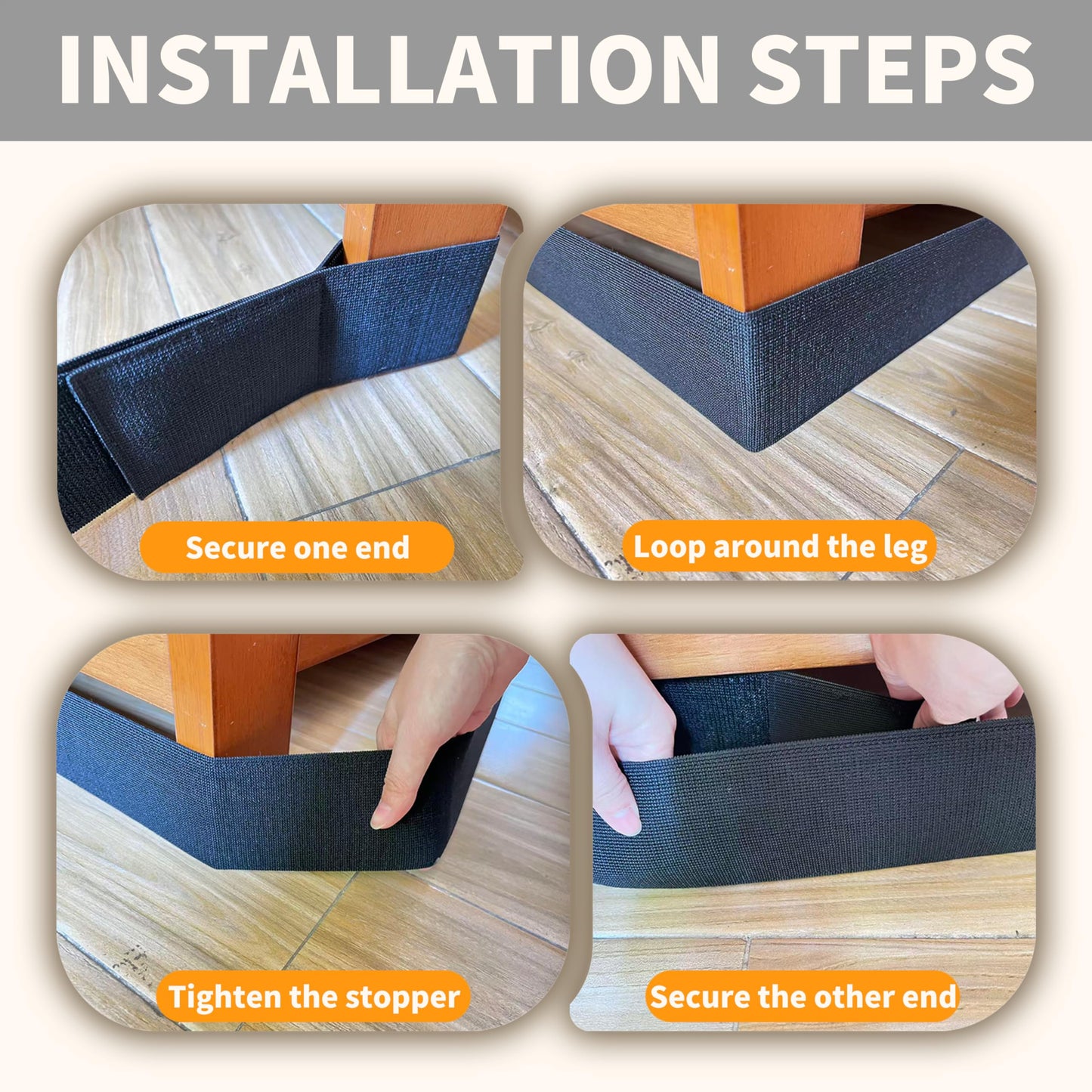 INSTALLATION STEPS

Secure one end

Loop around the leg

Tighten the stopper

Secure the other end