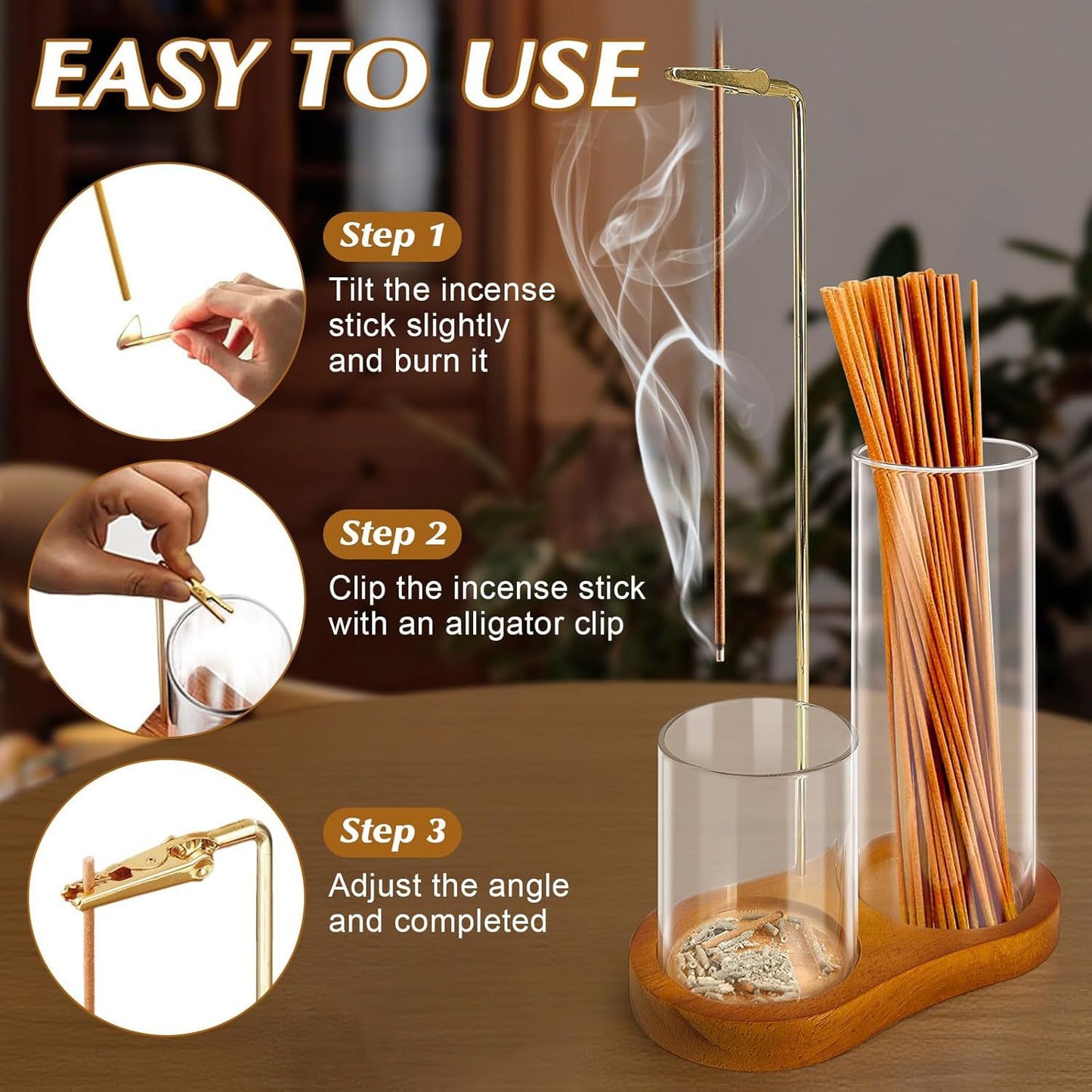 EASY TO USE

Step 1

Tilt the incense stick slightly and burn it

Step 2

Clip the incense stick with an alligator clip

Step 3

Adjust the angle and completed