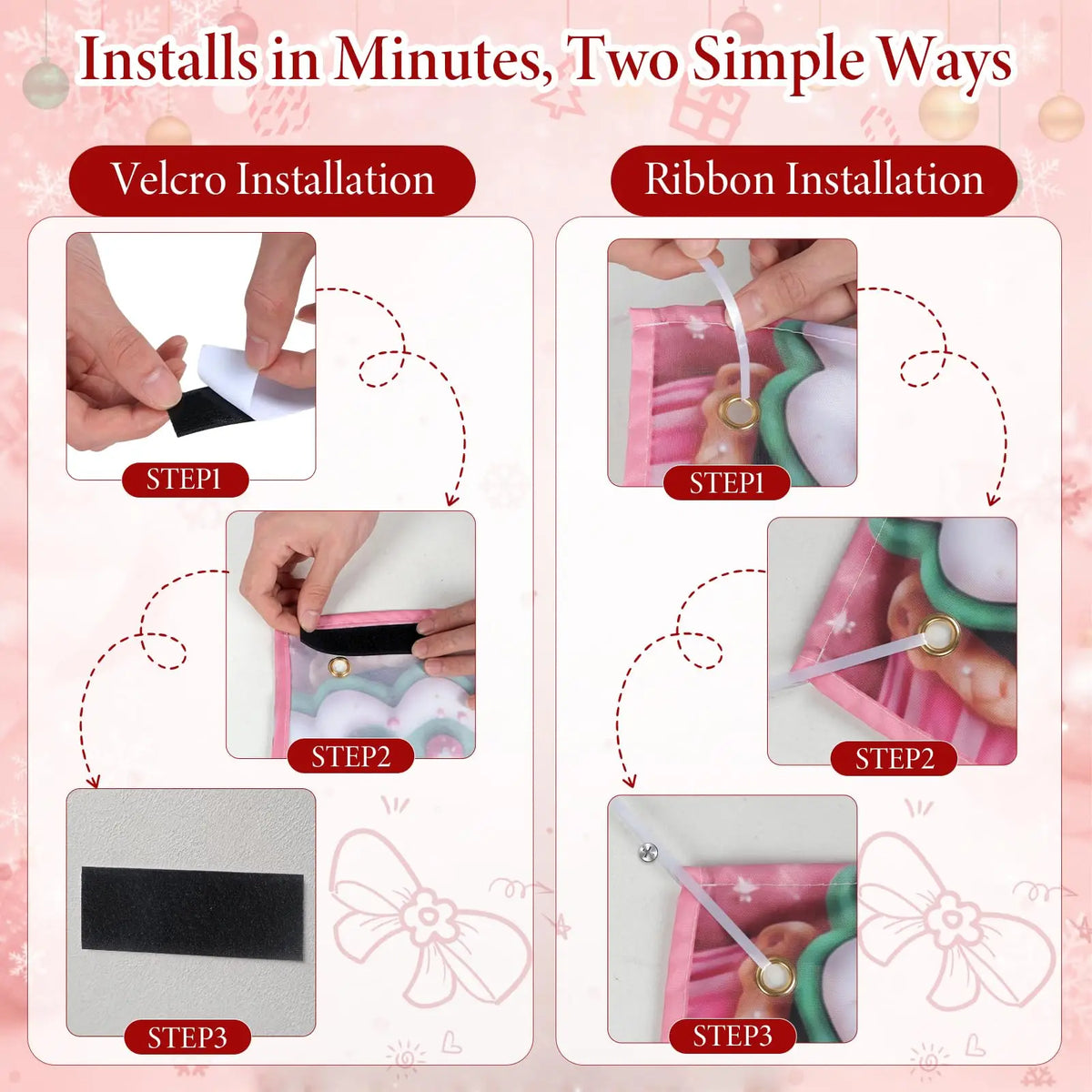 Installs in Minutes, Two Simple Ways

Velcro Installation

STEP1

STEP2

STEP3

Ribbon Installation

STEP1

STEP2

STEP3